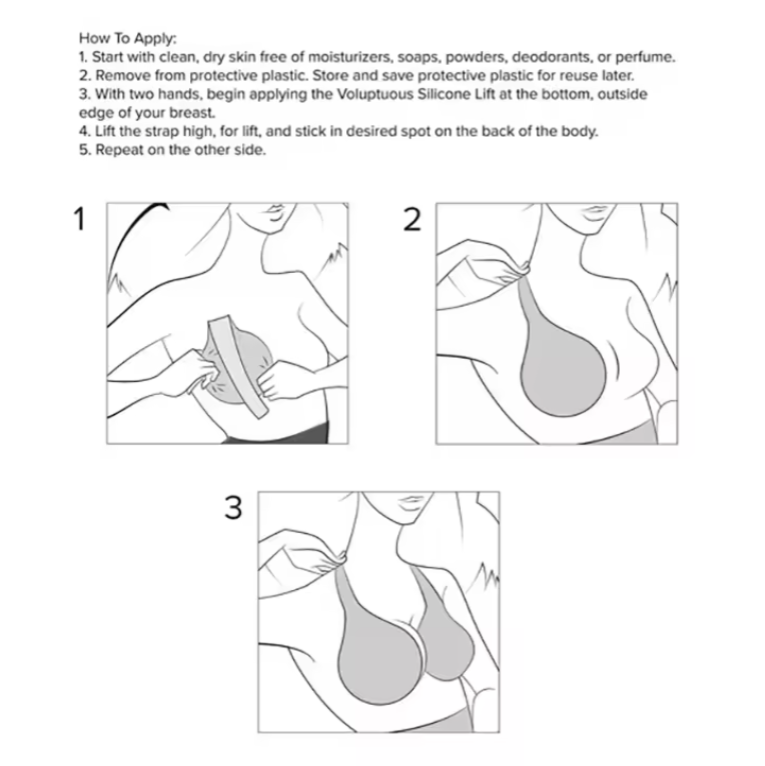 How To Apply:
1. Start with clean, dry skin free of moisturizers, soaps, powders, deodorants, or perfume.
2. Remove from protective plastic. Store and save protective plastic for reuse later.
3. With two hands, begin applying the Voluptuous Silicone Lift at the bottom, outside edge of your breast.
4. Lift the strap high, for lift, and stick in desired spot on the back of the body.
5. Repeat on the other side.

1

2

3