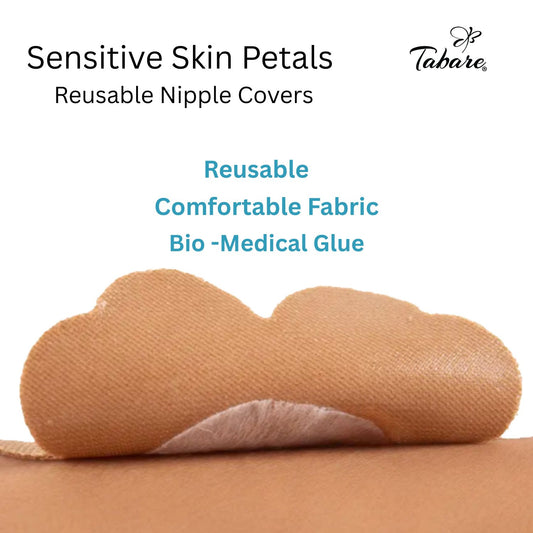 Sensitive Skin Petals
Reusable Nipple Covers

Tabare®

Reusable
Comfortable Fabric
Bio -Medical Glue